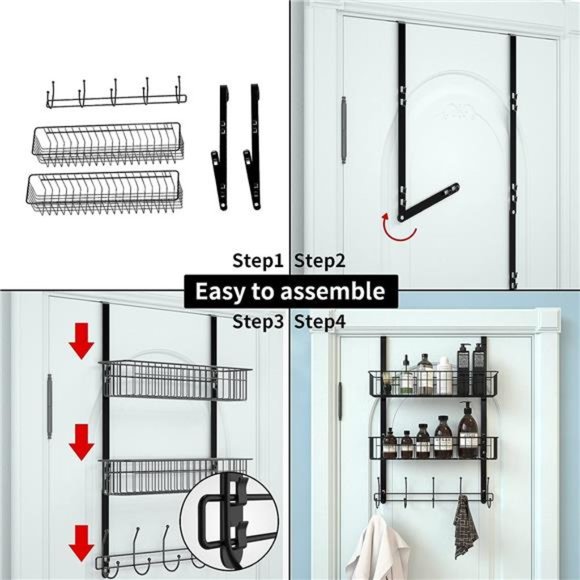 Step1 Step2

Easy to assemble

Step3 Step4